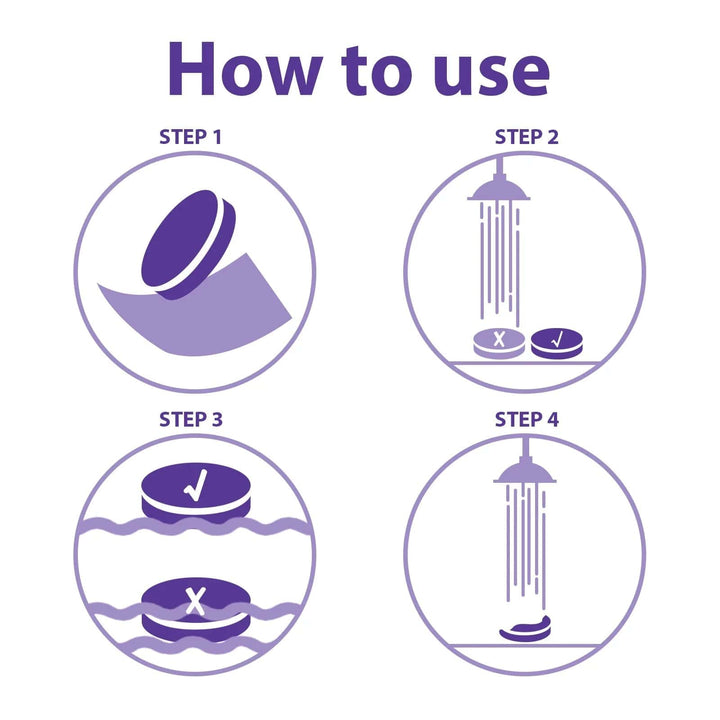 How to use

STEP 1

STEP 2

X ✓

STEP 3

✓

X

STEP 4