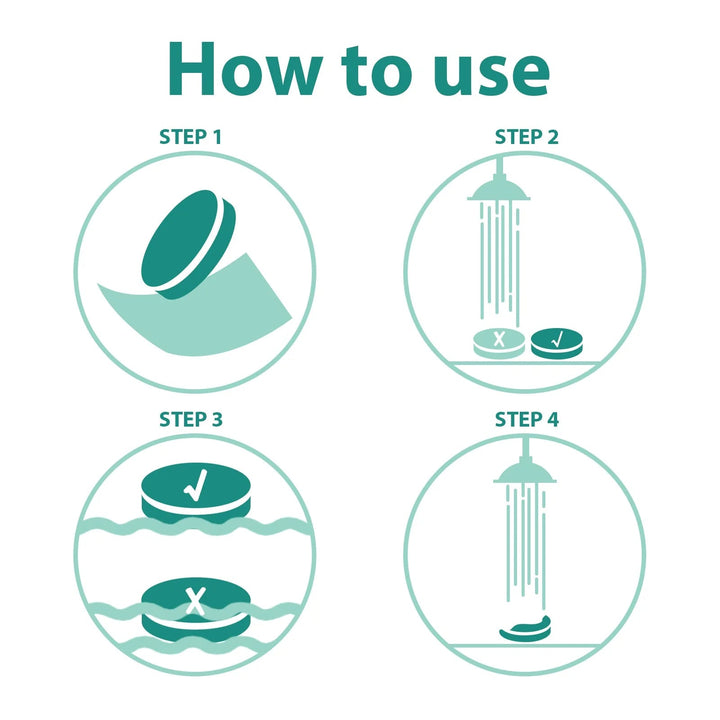 How to use

STEP 1

STEP 2

X ✓

STEP 3

✓

X

STEP 4